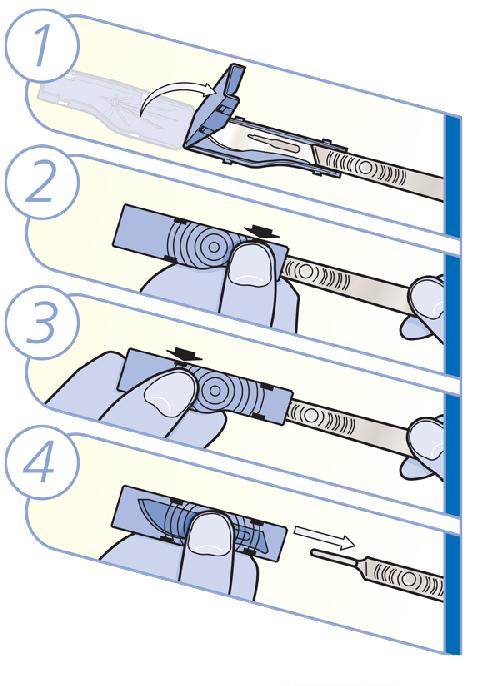 1

2

3

4